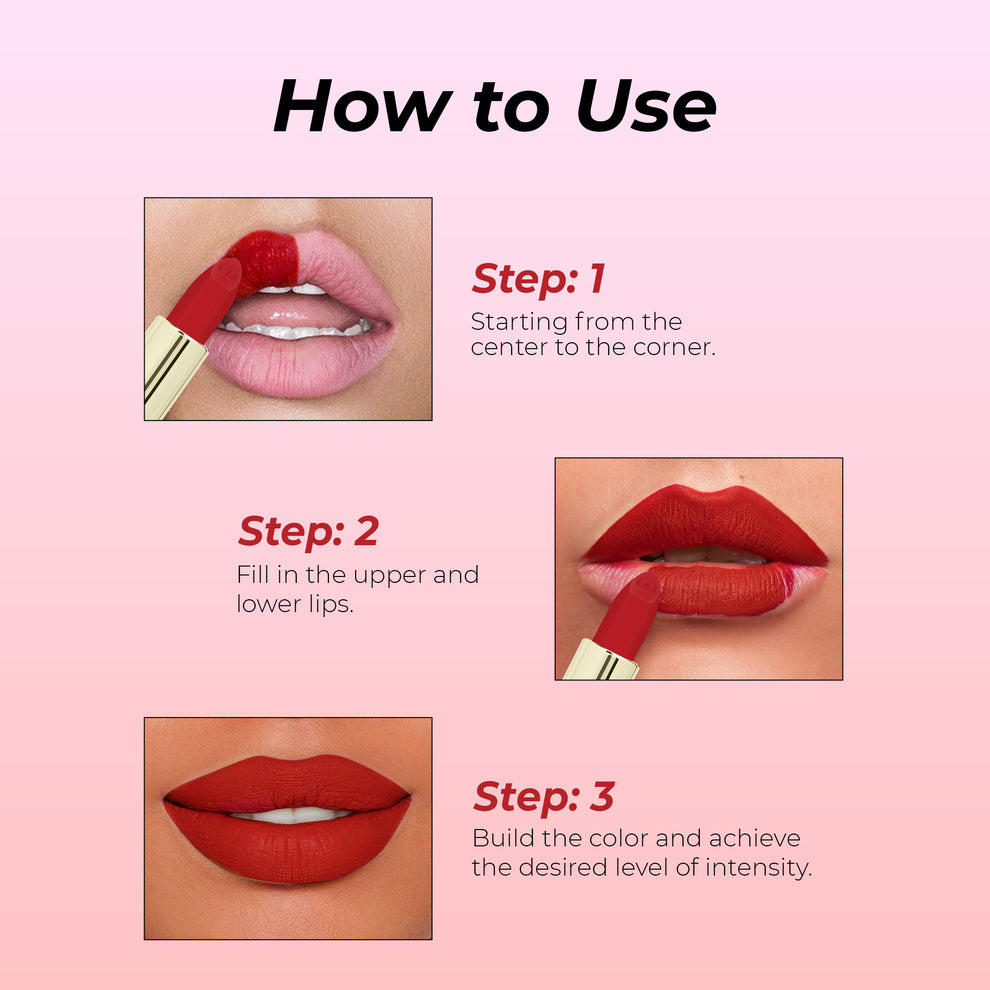 How to Use

Step: 1
Starting from the center to the corner.

Step: 2
Fill in the upper and lower lips.

Step: 3
Build the color and achieve the desired level of intensity.